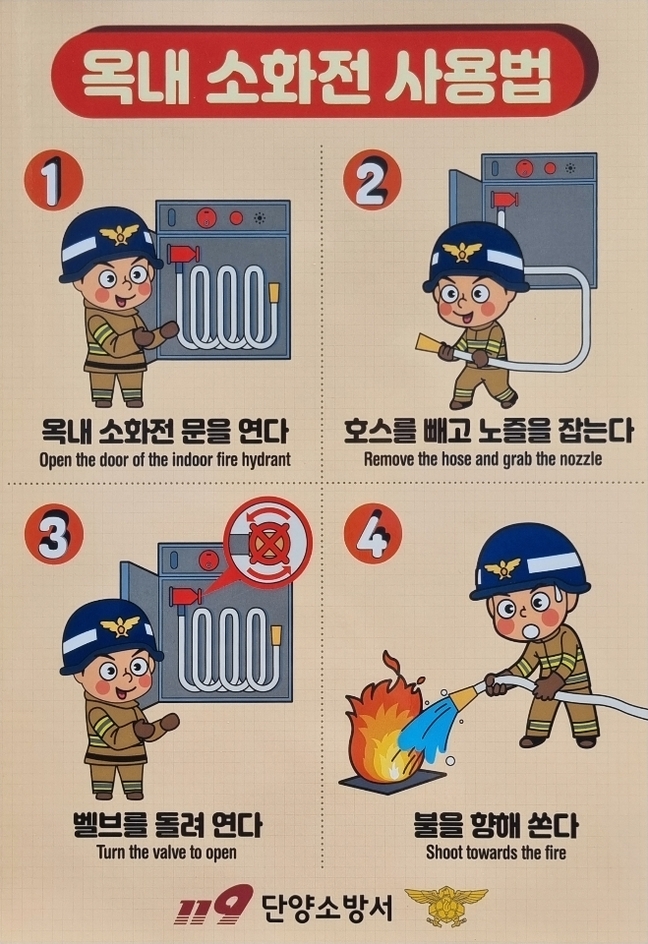 옥내 소화전 사용법

1

옥내 소화전 문을 연다
Open the door of the indoor fire hydrant

2

호스를 빼고 노즐을 잡는다
Remove the hose and grab the nozzle

3

벨브를 돌려 연다
Turn the valve to open

4

불을 향해 쏜다
Shoot towards the fire

119 단양소방서